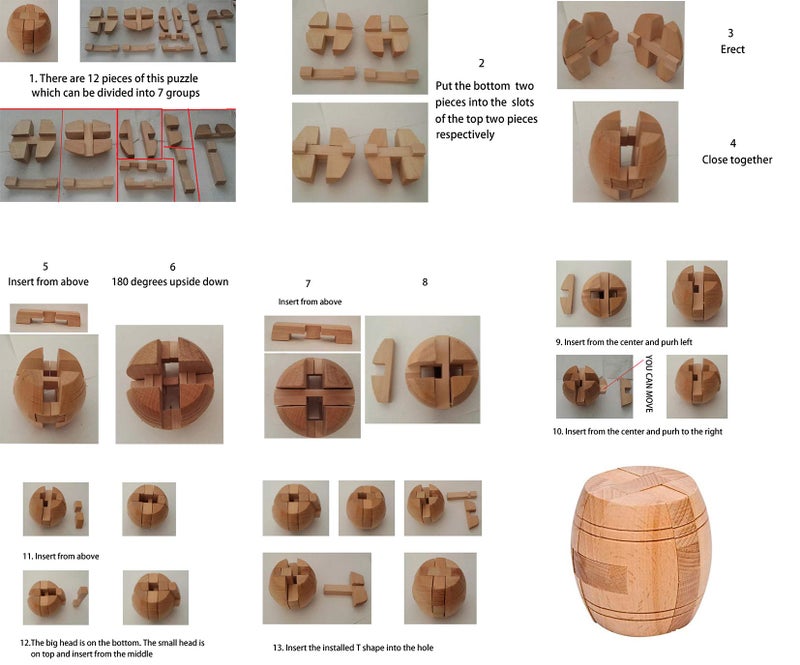 1. There are 12 pieces of this puzzle which can be divided into 7 groups

2
Put the bottom two pieces into the slots of the top two pieces respectively

3
Erect

4
Close together

5
Insert from above

6
180 degrees upside down

7
Insert from above

8

9. Insert from the center and purh left

YOU CAN MOVE

10. Insert from the center and purh to the right

11. Insert from above

12.The big head is on the bottom. The small head is on top and insert from the middle

13. Insert the installed T shape into the hole